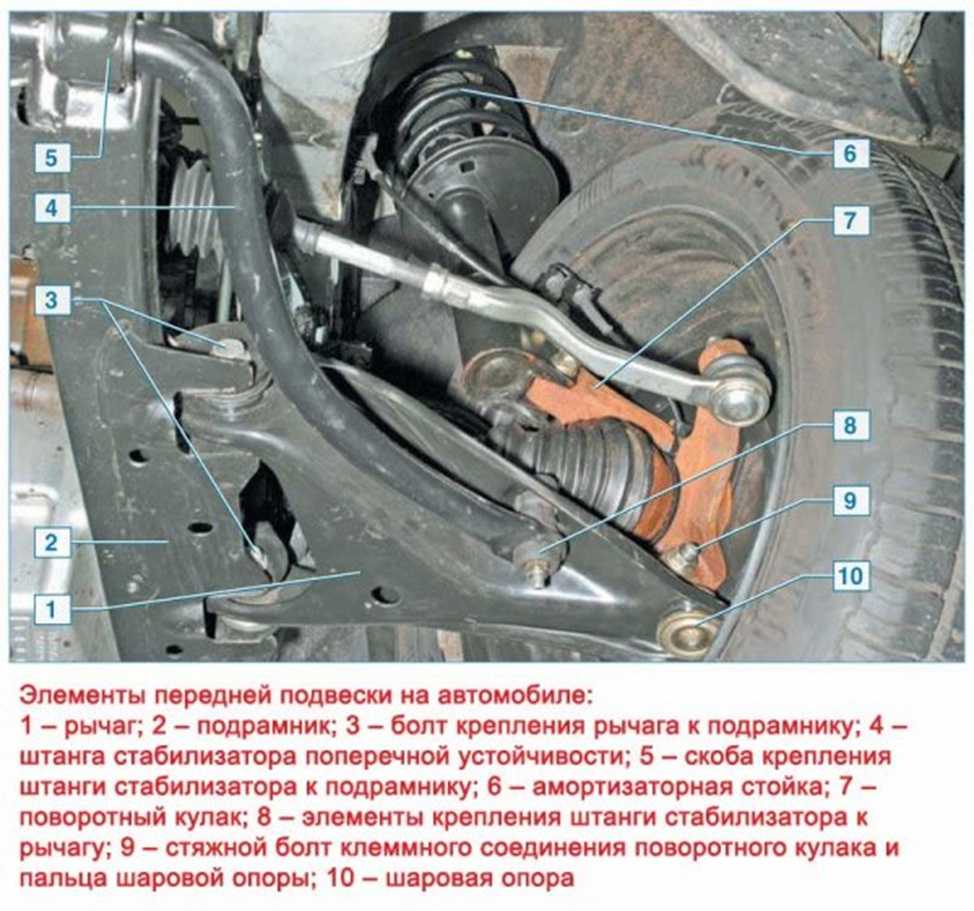 5
4
3
2
1
6
7
8
9
10

Элементы передней подвески на автомобиле:
1 – рычаг; 2 – подрамник; 3 – болт крепления рычага к подрамнику; 4 – штанга стабилизатора поперечной устойчивости; 5 – скоба крепления штанги стабилизатора к подрамнику; 6 – амортизаторная стойка; 7 – поворотный кулак; 8 – элементы крепления штанги стабилизатора к рычагу; 9 – стяжной болт клеммного соединения поворотного кулака и пальца шаровой опоры; 10 – шаровая опора